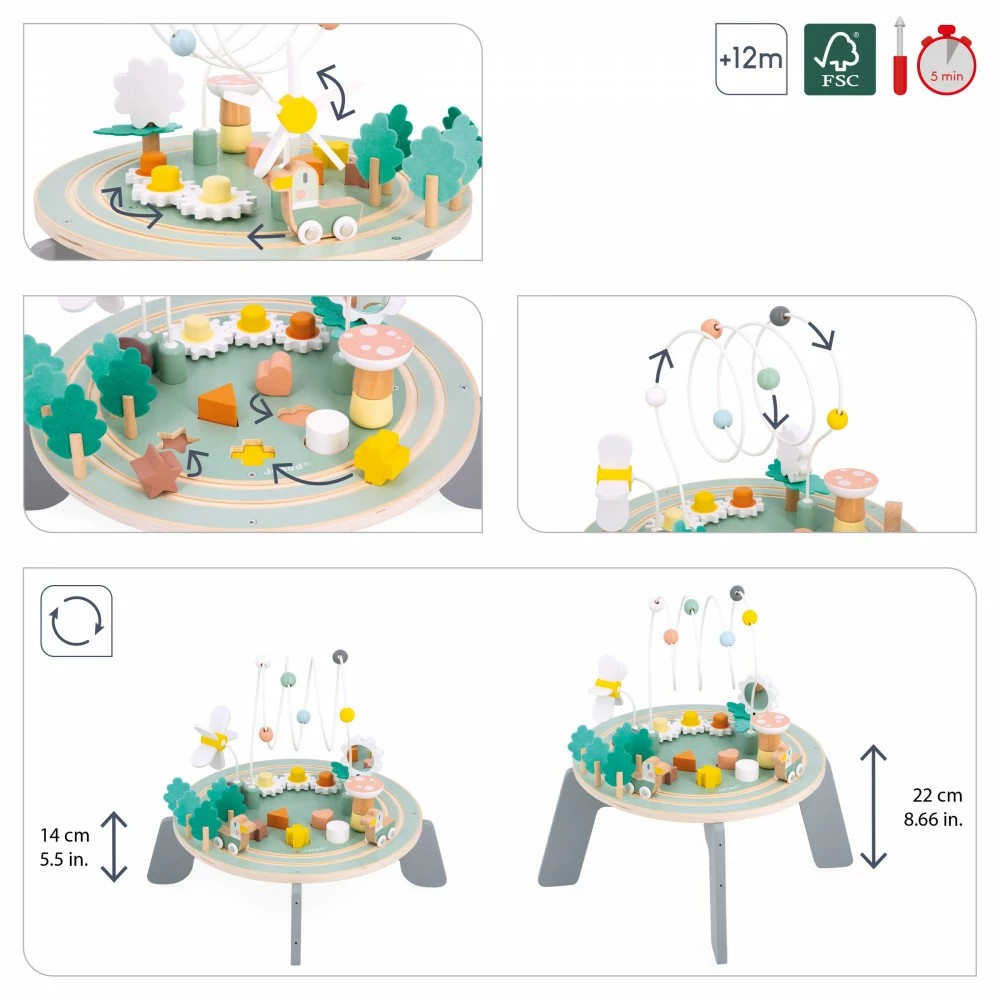 +12m
FSC
5 min

14 cm
5.5 in.

22 cm
8.66 in.